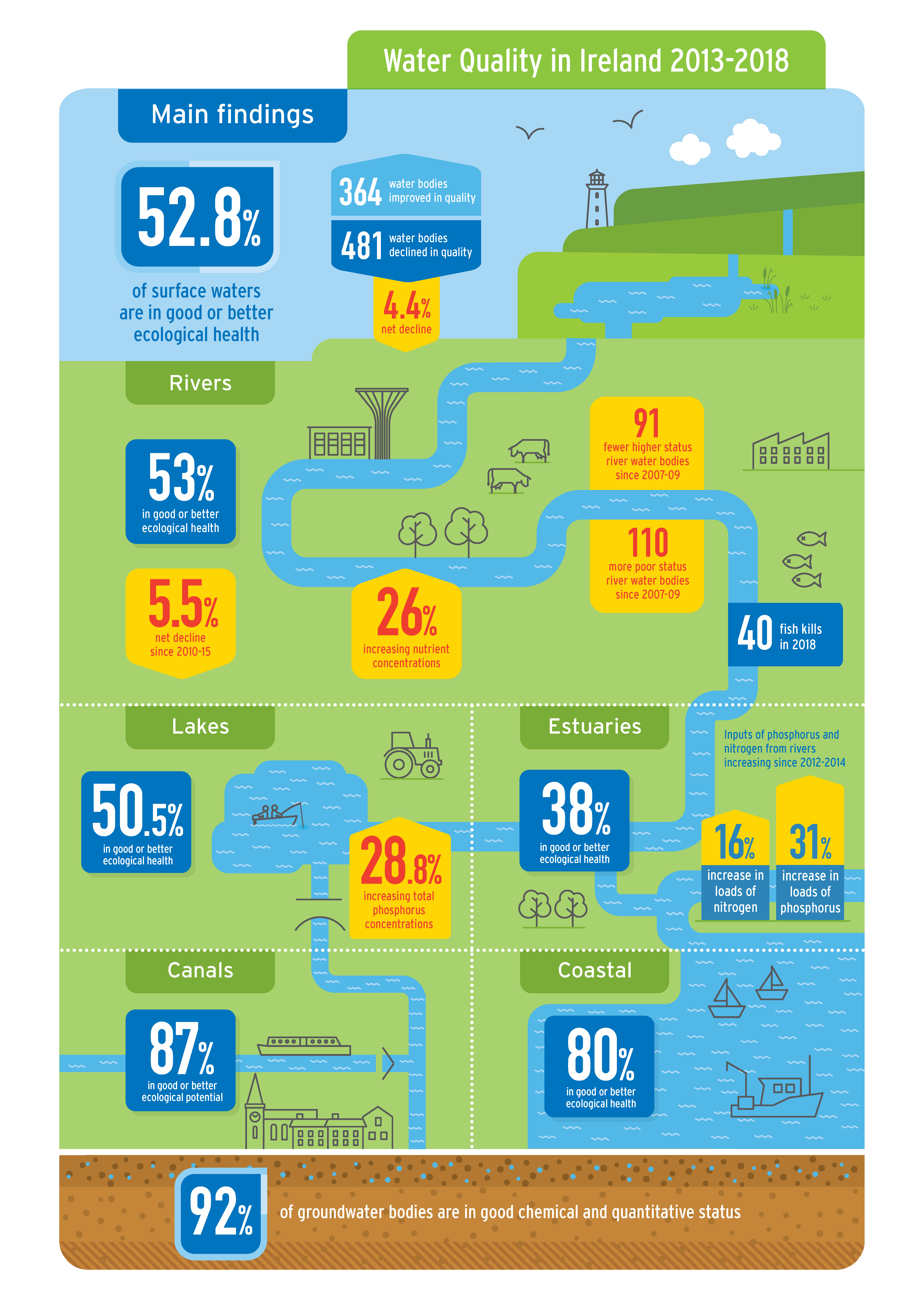 Water Quality in Ireland 2013-2018

Main findings

52.8%
of surface waters are in good or better ecological health

364 water bodies improved in quality

481 water bodies declined in quality

4.4%
net decline

Rivers

53%
in good or better ecological health

5.5%
net decline since 2010-15

26%
increasing nutrient concentrations

91
fewer higher status river water bodies since 2007-09

110
more poor status river water bodies since 2007-09

40 fish kills in 2018

Lakes

50.5%
in good or better ecological health

28.8%
increasing total phosphorus concentrations

Estuaries

38%
in good or better ecological health

Inputs of phosphorus and nitrogen from rivers increasing since 2012-2014

16%
increase in loads of nitrogen

31%
increase in loads of phosphorus

Canals

87%
in good or better ecological potential

Coastal

80%
in good or better ecological health

92%
of groundwater bodies are in good chemical and quantitative status