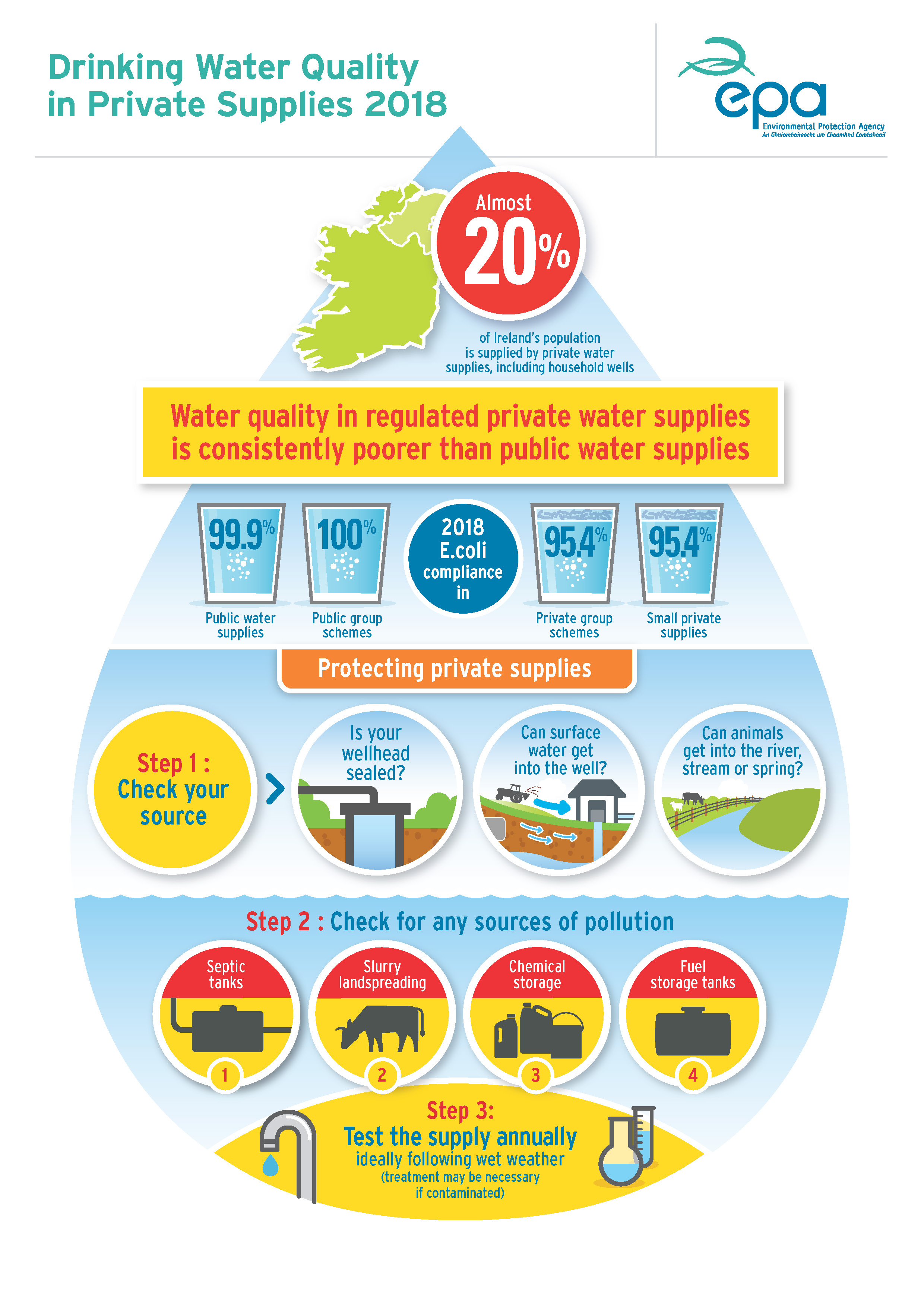 Drinking Water Quality in Private Supplies 2018

epa
Environmental Protection Agency
An Ghníomhaireacht um Chaomhnú Comhshaoil

Almost
20%
of Ireland's population is supplied by private water supplies, including household wells

Water quality in regulated private water supplies is consistently poorer than public water supplies

99.9%
Public water supplies

100%
Public group schemes

2018 E.coli compliance in

95.4%
Private group schemes

95.4%
Small private supplies

Protecting private supplies

Step 1 : Check your source

Is your wellhead sealed?

Can surface water get into the well?

Can animals get into the river, stream or spring?

Step 2 : Check for any sources of pollution

Septic tanks
1

Slurry landspreading
2

Chemical storage
3

Fuel storage tanks
4

Step 3:
Test the supply annually
ideally following wet weather
(treatment may be necessary if contaminated)